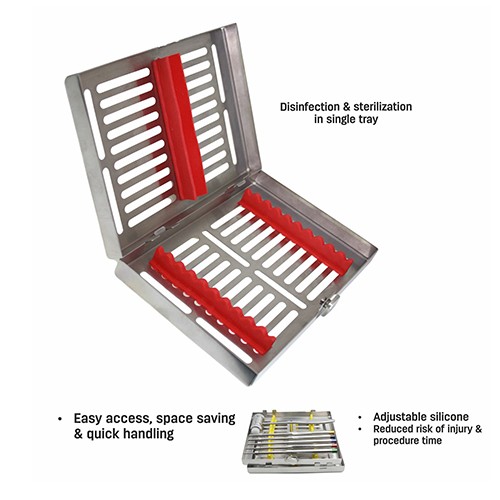 Disinfection & sterilization in single tray

• Easy access, space saving & quick handling

• Adjustable silicone
• Reduced risk of injury & procedure time