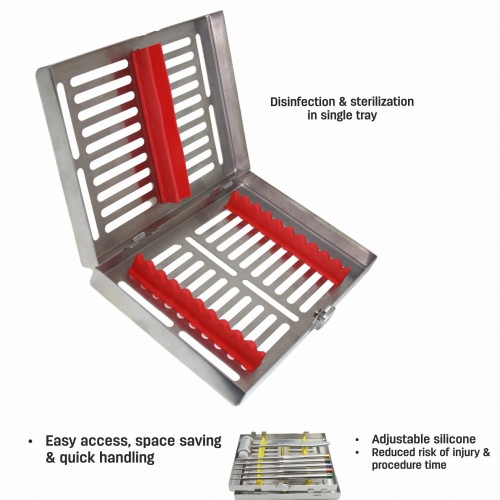 Disinfection & sterilization in single tray

• Easy access, space saving & quick handling

• Adjustable silicone
• Reduced risk of injury & procedure time